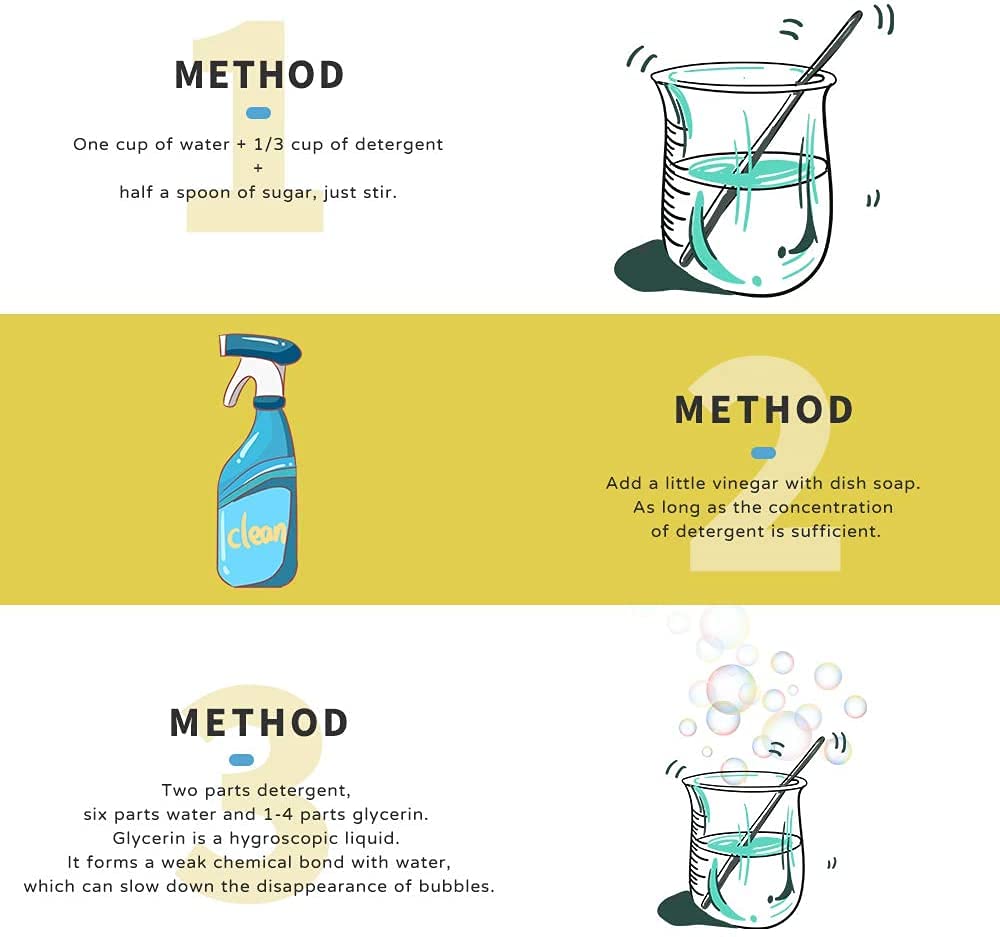 1
METHOD

One cup of water + 1/3 cup of detergent
+
half a spoon of sugar, just stir.

clean

2
METHOD

Add a little vinegar with dish soap.
As long as the concentration of detergent is sufficient.

3
METHOD

Two parts detergent, six parts water and 1-4 parts glycerin. Glycerin is a hygroscopic liquid. It forms a weak chemical bond with water, which can slow down the disappearance of bubbles.