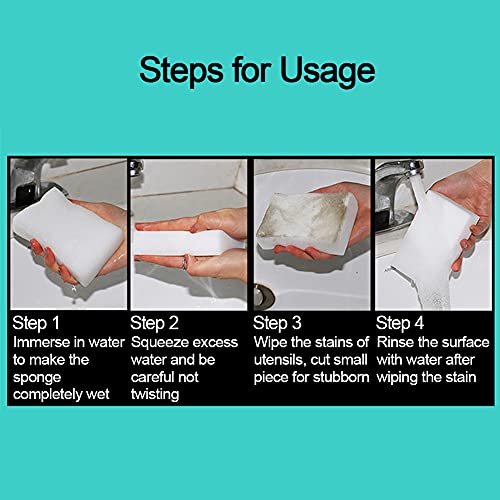 Steps for Usage

Step 1
Immerse in water to make the sponge completely wet

Step 2
Squeeze excess water and be careful not twisting

Step 3
Wipe the stains of utensils, cut small piece for stubborn

Step 4
Rinse the surface with water after wiping the stain