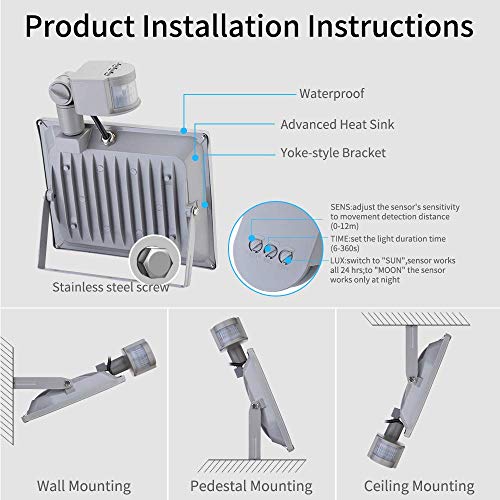 Product Installation Instructions

Waterproof

Advanced Heat Sink

Yoke-style Bracket

SENS:adjust the sensor's sensitivity to movement detection distance (0-12m)

TIME:set the light duration time (6-360s)

LUX:switch to "SUN",sensor works all 24 hrs;to "MOON" the sensor works only at night

Stainless steel screw

Wall Mounting

Pedestal Mounting

Ceiling Mounting