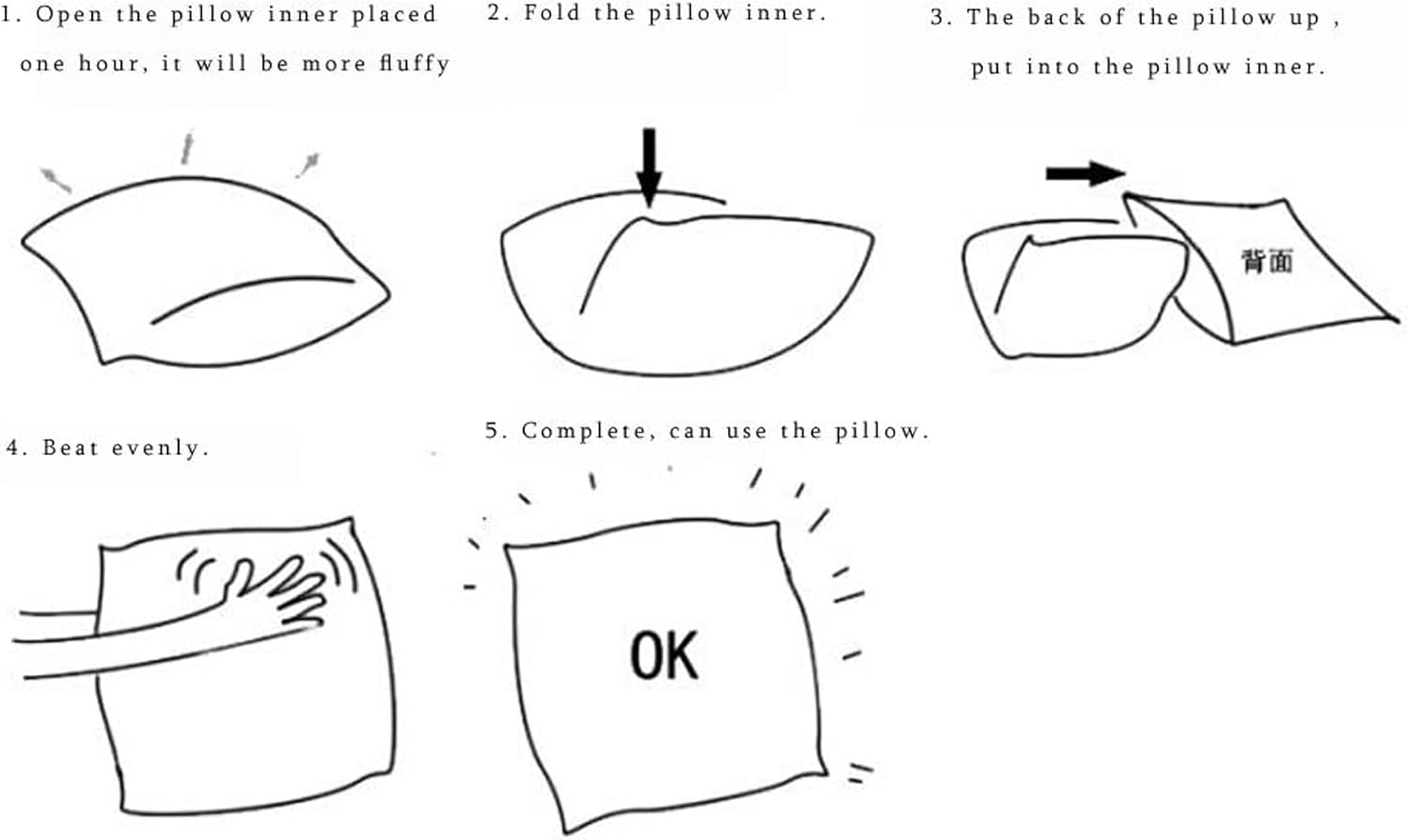 1. Open the pillow inner placed one hour, it will be more fluffy

2. Fold the pillow inner.

3. The back of the pillow up , put into the pillow inner.

背面

4. Beat evenly.

5. Complete, can use the pillow.

OK