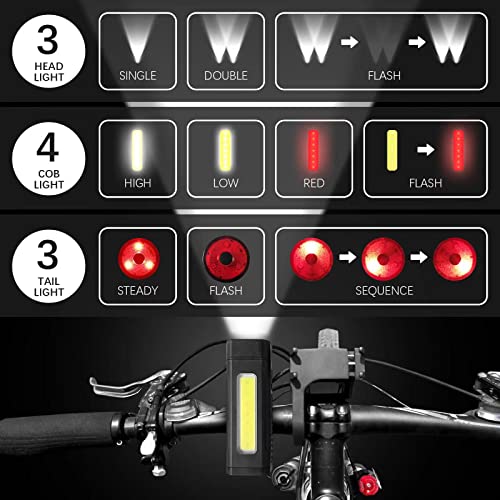 3 HEAD LIGHT

SINGLE

DOUBLE

FLASH

4 COB LIGHT

HIGH

LOW

RED

FLASH

3 TAIL LIGHT

STEADY

FLASH

SEQUENCE