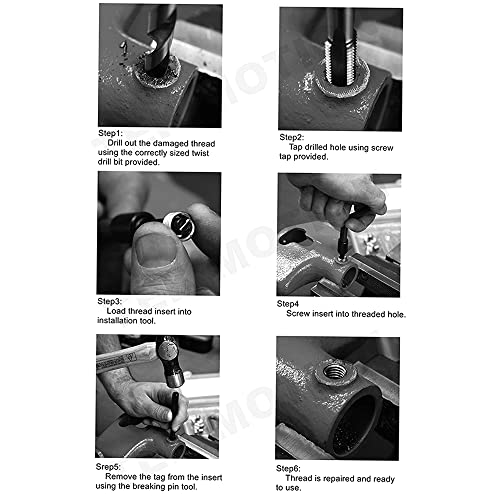 Step1:
Drill out the damaged thread using the correctly sized twist drill bit provided.

Step2:
Tap drilled hole using screw tap provided.

Step3:
Load thread insert into installation tool.

Step4
Screw insert into threaded hole.

Srep5:
Remove the tag from the insert using the breaking pin tool.

Step6:
Thread is repaired and ready to use.