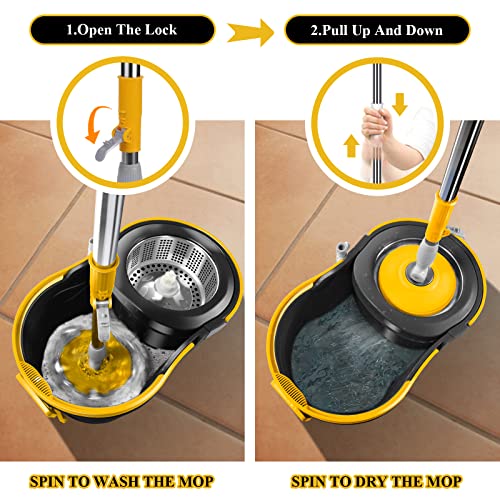 1.Open The Lock

2.Pull Up And Down

SPIN TO WASH THE MOP

SPIN TO DRY THE MOP