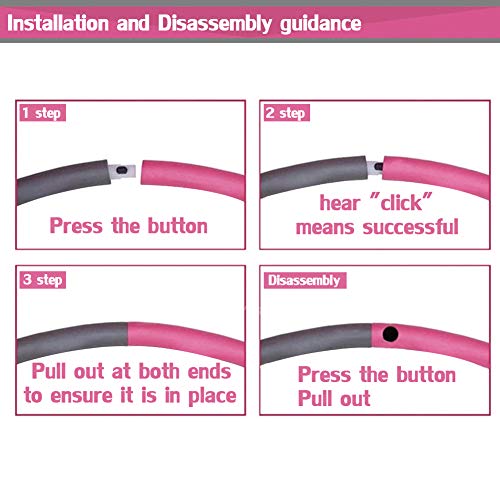 Installation and Disassembly guidance

1 step

Press the button

2 step

hear "click" means successful

3 step

Pull out at both ends to ensure it is in place

Disassembly

Press the button
Pull out