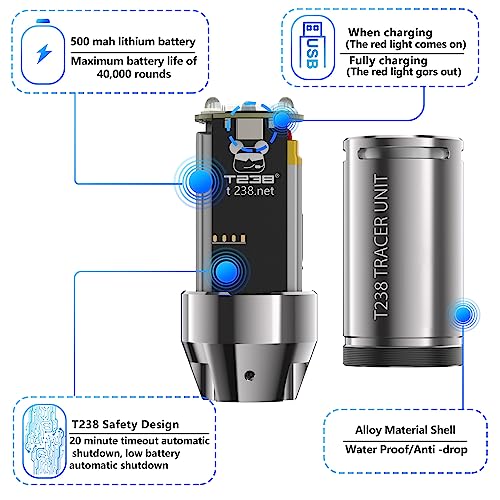 500 mah lithium battery
Maximum battery life of 40,000 rounds

USB
When charging
(The red light comes on)
Fully charging
(The red light gors out)

T238®
t 238.net

T238 TRACER UNIT

T238 Safety Design
20 minute timeout automatic shutdown, low battery automatic shutdown

Alloy Material Shell
Water Proof/Anti -drop