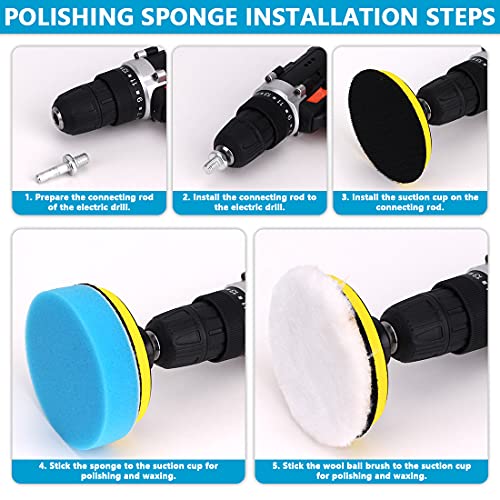 POLISHING SPONGE INSTALLATION STEPS

1. Prepare the connecting rod of the electric drill.

2. Install the connecting rod to the electric drill.

3. Install the suction cup on the connecting rod.

4. Stick the sponge to the suction cup for polishing and waxing.

5. Stick the wool ball brush to the suction cup for polishing and waxing.