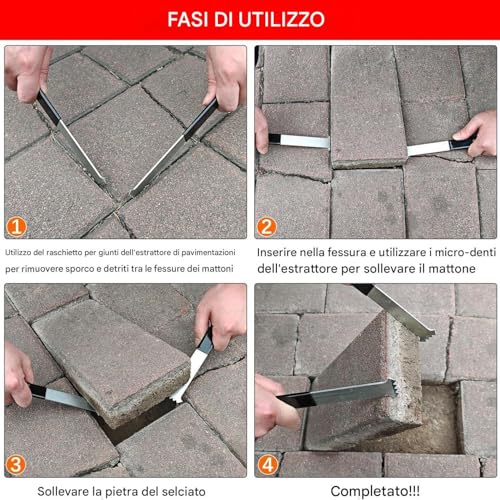 FASI DI UTILIZZO

1

Utilizzo del raschietto per giunti dell'estrattore di pavimentazioni per rimuovere sporco e detriti tra le fessure dei mattoni

2

Inserire nella fessura e utilizzare i micro-denti dell'estrattore per sollevare il mattone

3

Sollevare la pietra del selciato

4

Completato!!!