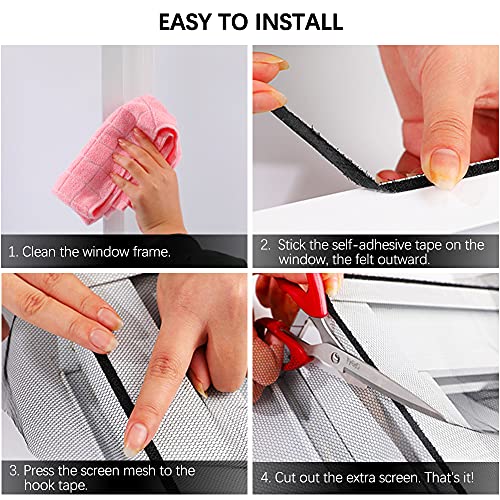 EASY TO INSTALL

1. Clean the window frame.

2. Stick the self-adhesive tape on the window, the felt outward.

3. Press the screen mesh to the hook tape.

4. Cut out the extra screen. That's it!