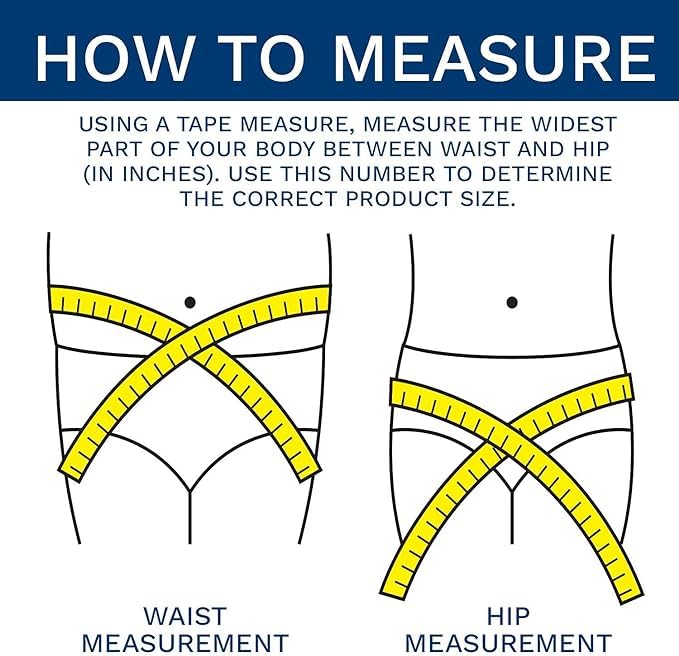 HOW TO MEASURE

USING A TAPE MEASURE, MEASURE THE WIDEST PART OF YOUR BODY BETWEEN WAIST AND HIP (IN INCHES). USE THIS NUMBER TO DETERMINE THE CORRECT PRODUCT SIZE.

WAIST MEASUREMENT

HIP MEASUREMENT