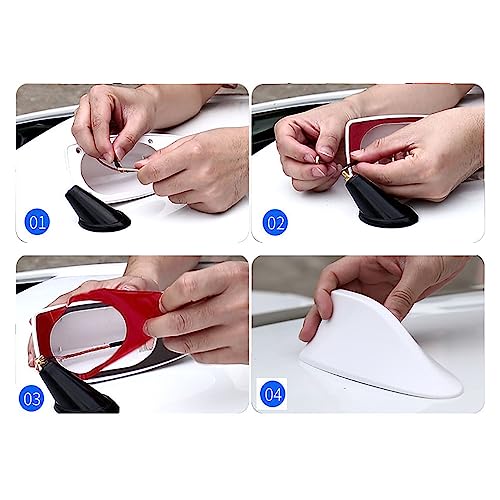 01

02

03

04