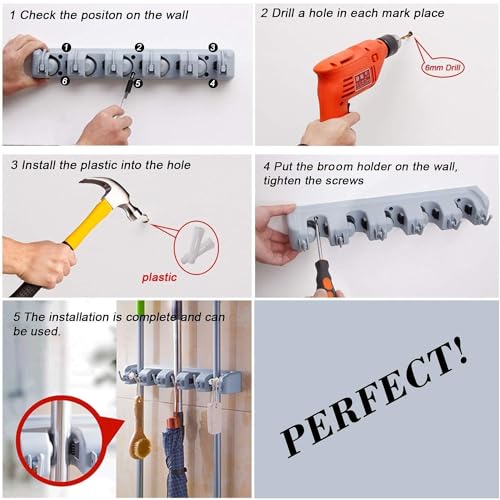 1 Check the positon on the wall

1 2 3 6 5 4

2 Drill a hole in each mark place

6mm Drill

3 Install the plastic into the hole

plastic

4 Put the broom holder on the wall, tighten the screws

5 The installation is complete and can be used.

PERFECT!