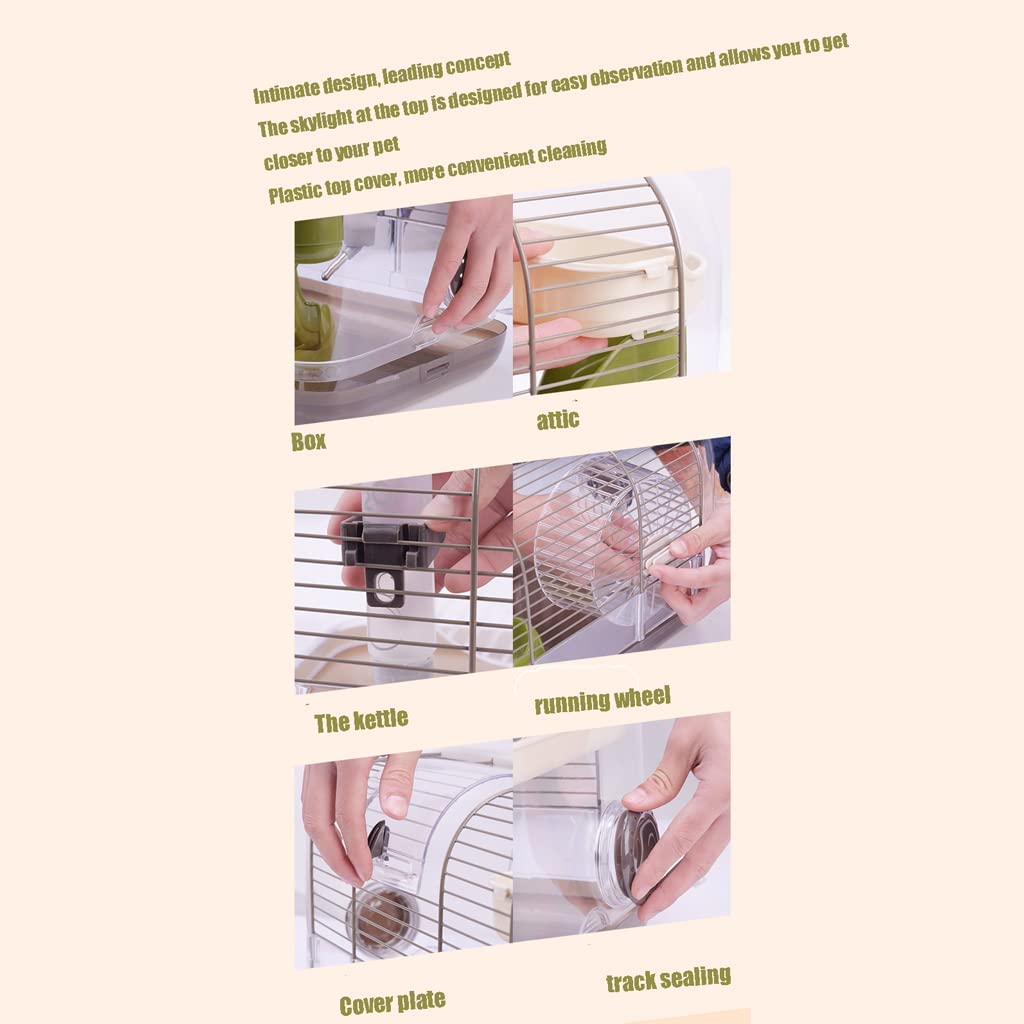 Intimate design, leading concept
The skylight at the top is designed for easy observation and allows you to get closer to your pet
Plastic top cover, more convenient cleaning

Box

attic

The kettle

running wheel

Cover plate

track sealing