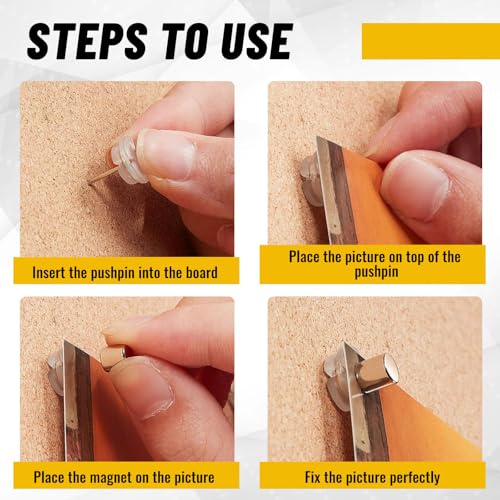 STEPS TO USE

Insert the pushpin into the board

Place the picture on top of the pushpin

Place the magnet on the picture

Fix the picture perfectly