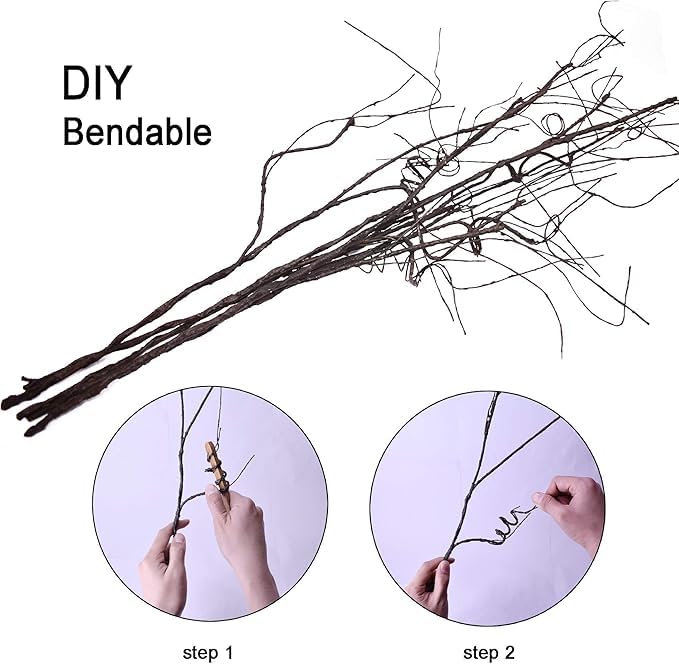 DIY
Bendable

step 1

step 2