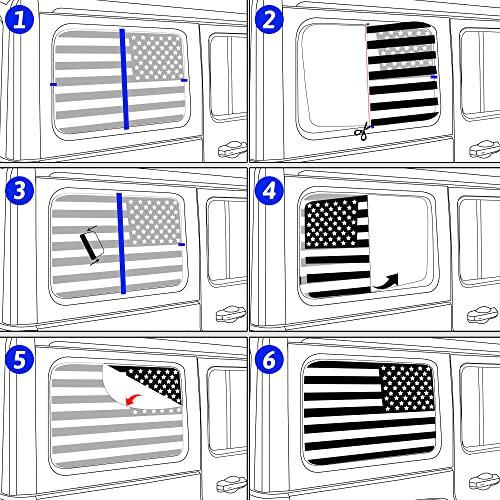 1
2
3
4
5
6