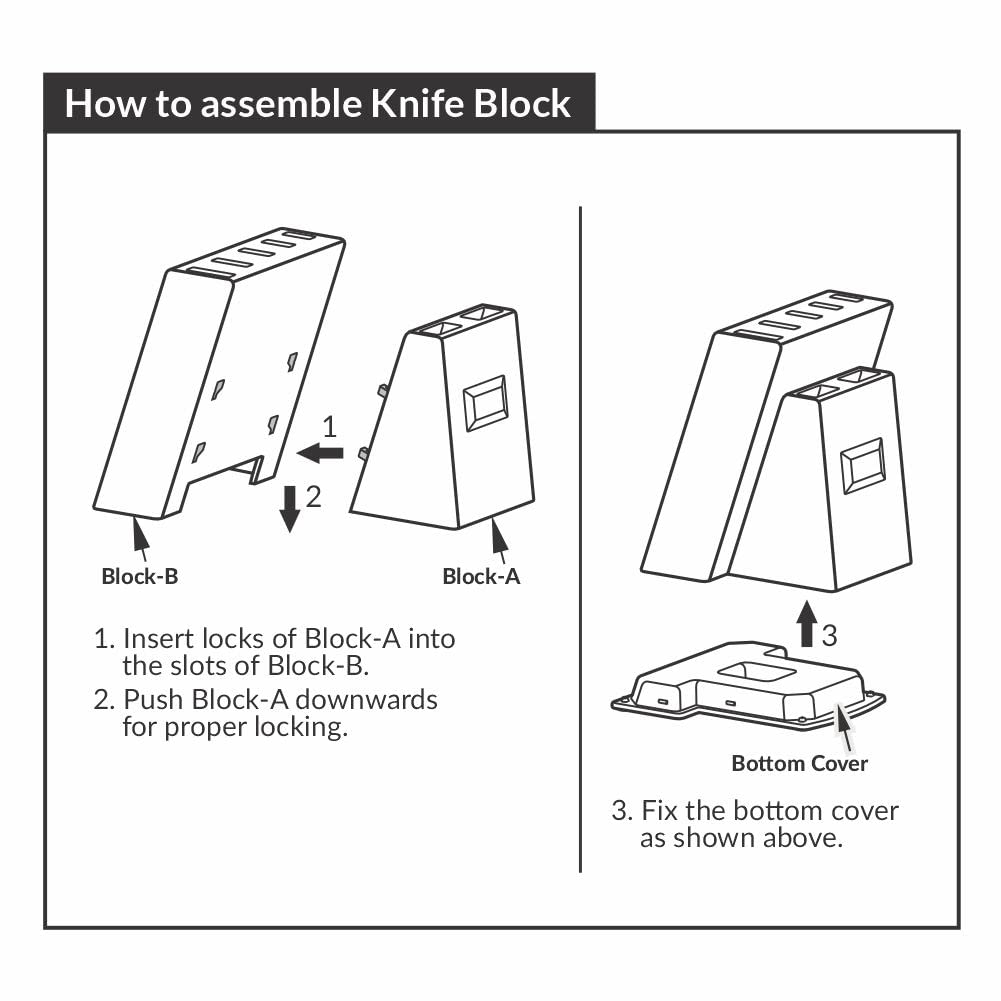 How to assemble Knife Block

1

2

Block-B

Block-A

1. Insert locks of Block-A into the slots of Block-B.

2. Push Block-A downwards for proper locking.

3

Bottom Cover

3. Fix the bottom cover as shown above.