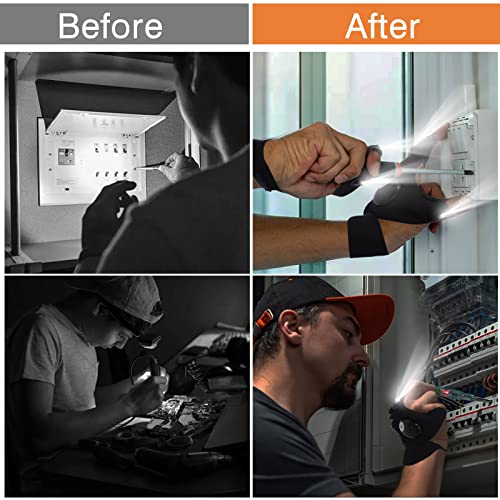 Before

After