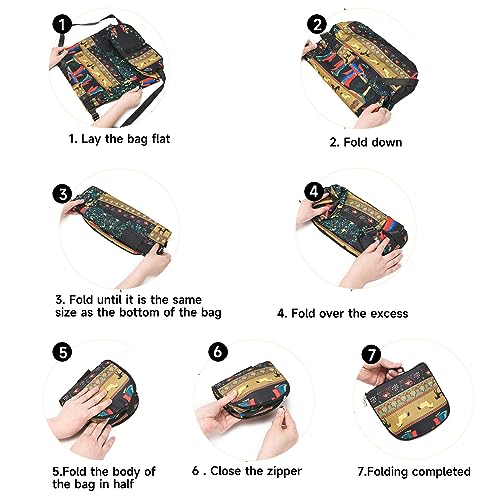 1
1. Lay the bag flat

2
2. Fold down

3
3. Fold until it is the same size as the bottom of the bag

4
4. Fold over the excess

5
5.Fold the body of the bag in half

6
6 . Close the zipper

7
7.Folding completed