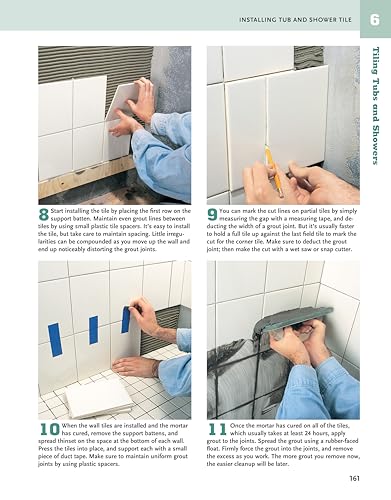 INSTALLING TUB AND SHOWER TILE

6

Tiling Tubs and Showers

8 Start installing the tile by placing the first row on the support batten. Maintain even grout lines between tiles by using small plastic tile spacers. It's easy to install the tile, but take care to maintain spacing. Little irregularities can be compounded as you move up the wall and end up noticeably distorting the grout joints.

9 You can mark the cut lines on partial tiles by simply measuring the gap with a measuring tape, and deducting the width of a grout joint. But it's usually faster to hold a full tile up against the last field tile to mark the cut for the corner tile. Make sure to deduct the grout joint; then make the cut with a wet saw or snap cutter.

10 When the wall tiles are installed and the mortar has cured, remove the support battens, and spread thinset on the space at the bottom of each wall. Press the tiles into place, and support each with a small piece of duct tape. Make sure to maintain uniform grout joints by using plastic spacers.

11 Once the mortar has cured on all of the tiles, which usually takes at least 24 hours, apply grout to the joints. Spread the grout using a rubber-faced float. Firmly force the grout into the joints, and remove the excess as you work. The more grout you remove now, the easier cleanup will be later.

161