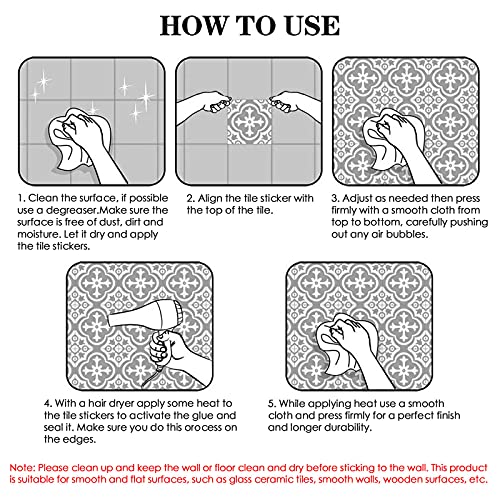 HOW TO USE

1. Clean the surface, if possible use a degreaser.Make sure the surface is free of dust, dirt and moisture. Let it dry and apply the tile stickers.

2. Align the tile sticker with the top of the tile.

3. Adjust as needed then press firmly with a smooth cloth from top to bottom, carefully pushing out any air bubbles.

4. With a hair dryer apply some heat to the tile stickers to activate the glue and seal it. Make sure you do this orocess on the edges.

5. While applying heat use a smooth cloth and press firmly for a perfect finish and longer durability.

Note: Please clean up and keep the wall or floor clean and dry before sticking to the wall. This product is suitable for smooth and flat surfaces, such as glass ceramic tiles, smooth walls, wooden surfaces, etc.