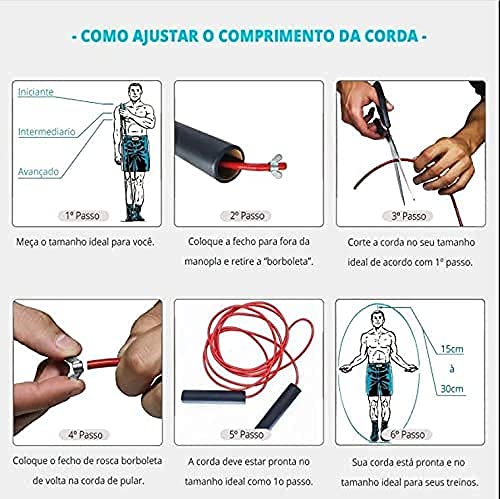 - COMO AJUSTAR O COMPRIMENTO DA CORDA -

Iniciante

Intermediario

Avançado

1º Passo

Meça o tamanho ideal para você.

2º Passo

Coloque a fecho para fora da manopla e retire a "borboleta".

3º Passo

Corte a corda no seu tamanho ideal de acordo com 1º passo.

4º Passo

Coloque o fecho de rosca borboleta de volta na corda de pular.

5º Passo

A corda deve estar pronta no tamanho ideal como 1o passo.

15cm

à

30cm

6º Passo

Sua corda está pronta e no tamanho ideal para seus treinos.