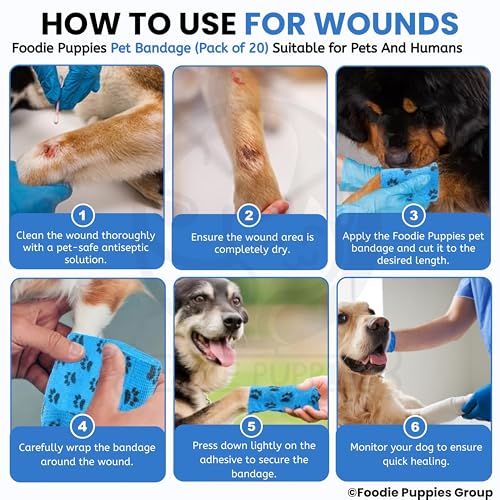 HOW TO USE FOR WOUNDS
Foodie Puppies Pet Bandage (Pack of 20) Suitable for Pets And Humans

1
Clean the wound thoroughly with a pet-safe antiseptic solution.

2
Ensure the wound area is completely dry.

3
Apply the Foodie Puppies pet bandage and cut it to the desired length.

4
Carefully wrap the bandage around the wound.

5
Press down lightly on the adhesive to secure the bandage.

6
Monitor your dog to ensure quick healing.

©Foodie Puppies Group