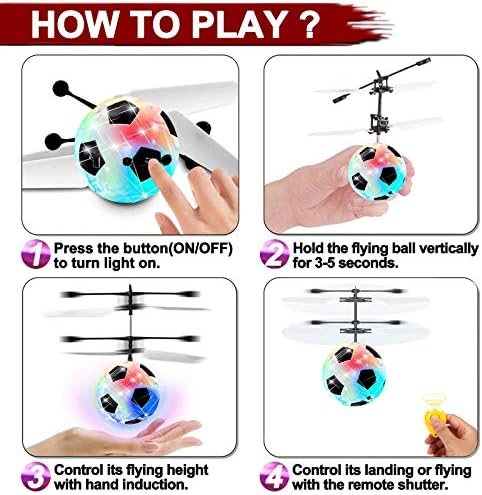 HOW TO PLAY ?

1 Press the button(ON/OFF) to turn light on.

2 Hold the flying ball vertically for 3-5 seconds.

3 Control its flying height with hand induction.

4 Control its landing or flying with the remote shutter.