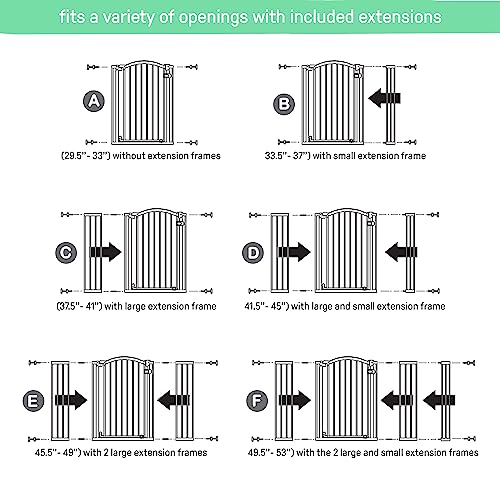 fits a variety of openings with included extensions

A

(29.5"- 33") without extension frames

B

33.5"- 37") with small extension frame

C

(37.5"- 41") with large extension frame

D

41.5"- 45") with large and small extension frame

E

45.5"- 49") with 2 large extension frames

F

49.5"- 53") with the 2 large and small extension frames