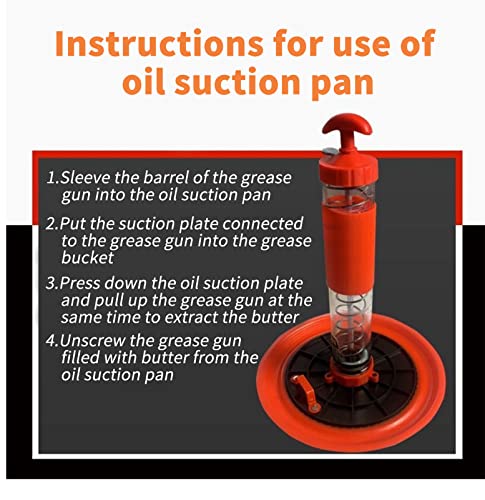 Instructions for use of oil suction pan

1.Sleeve the barrel of the grease gun into the oil suction pan

2.Put the suction plate connected to the grease gun into the grease bucket

3.Press down the oil suction plate and pull up the grease gun at the same time to extract the butter

4.Unscrew the grease gun filled with butter from the oil suction pan