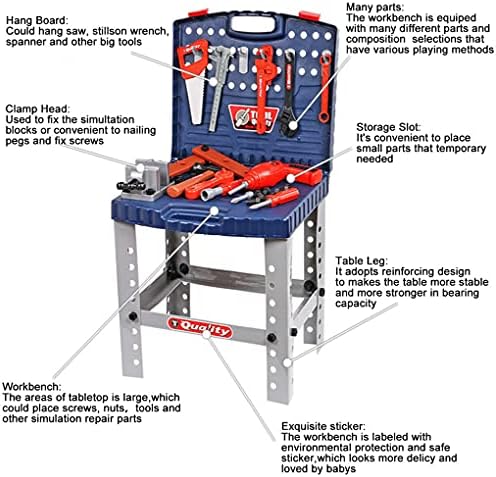 Hang Board:
Could hang saw, stillson wrench, spanner and other big tools

Many parts:
The workbench is equiped with many different parts and composition selections that have various playing methods

Clamp Head:
Used to fix the simultation blocks or convenient to nailing pegs and fix screws

Storage Slot:
It's convenient to place small parts that temporary needed

TOOL

Table Leg:
It adopts reinforcing design to makes the table more stable and more stronger in bearing capacity

Quality

Workbench:
The areas of tabletop is large,which could place screws, nuts, tools and other simulation repair parts

Exquisite sticker:
The workbench is labeled with environmental protection and safe sticker,which looks more delicy and loved by babys