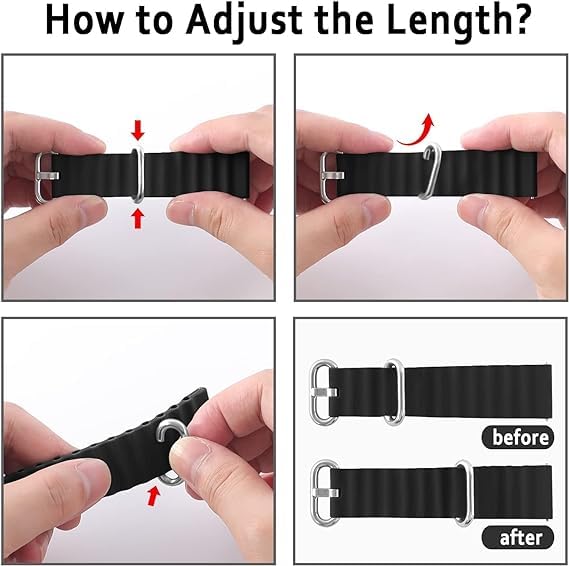 How to Adjust the Length?

before

after