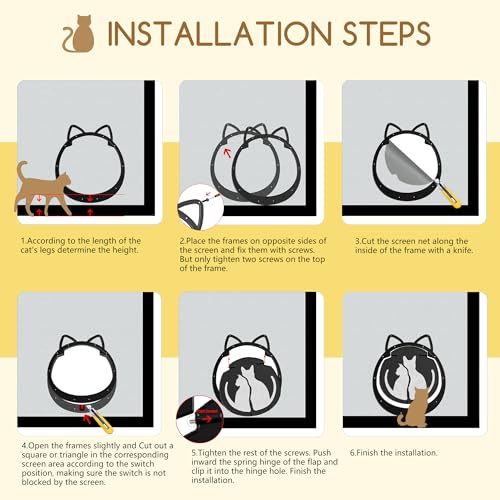 INSTALLATION STEPS

1.According to the length of the cat's legs determine the height.

2.Place the frames on opposite sides of the screen and fix them with screws. But only tighten two screws on the top of the frame.

3.Cut the screen net along the inside of the frame with a knife.

4.Open the frames slightly and Cut out a square or triangle in the corresponding screen area according to the switch position, making sure the switch is not blocked by the screen.

5.Tighten the rest of the screws. Push inward the spring hinge of the flap and clip it into the hinge hole. Finish the installation.

6.Finish the installation.