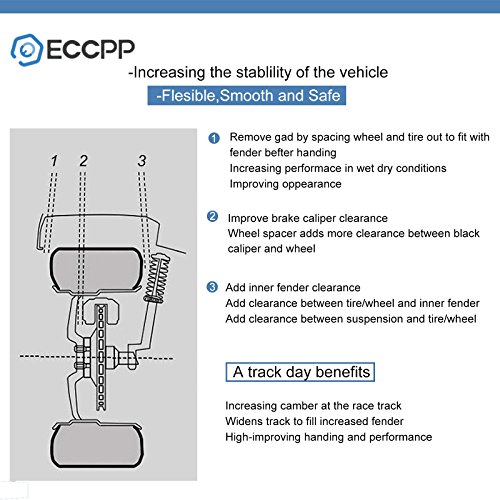 ECCPP

-Increasing the stablility of the vehicle

-Flesible,Smooth and Safe

1 2 3

1 Remove gad by spacing wheel and tire out to fit with fender befter handing
Increasing performace in wet dry conditions
Improving oppearance

2 Improve brake caliper clearance
Wheel spacer adds more clearance between black caliper and wheel

3 Add inner fender clearance
Add clearance between tire/wheel and inner fender
Add clearance between suspension and tire/wheel

A track day benefits

Increasing camber at the race track
Widens track to fill increased fender
High-improving handing and performance