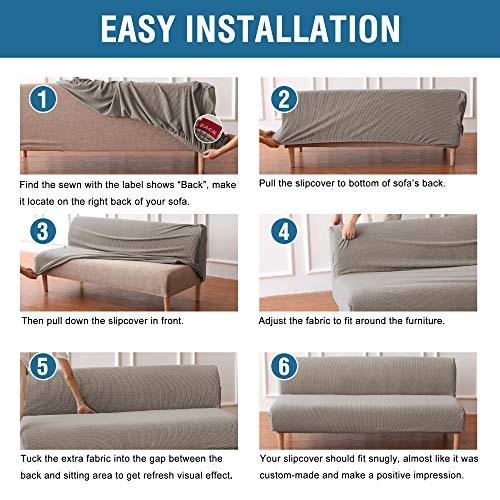 EASY INSTALLATION

1

BACK

Find the sewn with the label shows "Back", make it locate on the right back of your sofa.

2

Pull the slipcover to bottom of sofa's back.

3

Then pull down the slipcover in front.

4

Adjust the fabric to fit around the furniture.

5

Tuck the extra fabric into the gap between the back and sitting area to get refresh visual effect.

6

Your slipcover should fit snugly, almost like it was custom-made and make a positive impression.