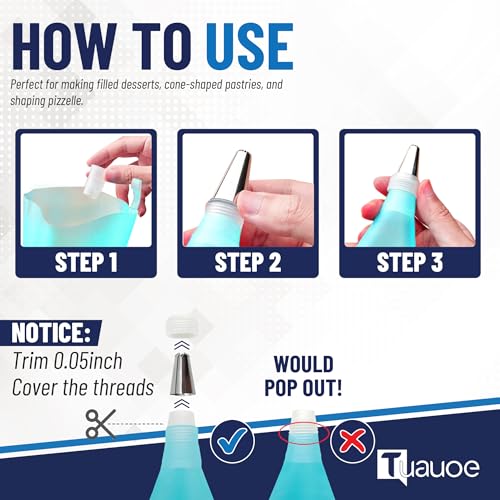 HOW TO USE

Perfect for making filled desserts, cone-shaped pastries, and shaping pizzelle.

STEP 1

STEP 2

STEP 3

NOTICE:
Trim 0.05inch
Cover the threads

WOULD POP OUT!

Tuauoe