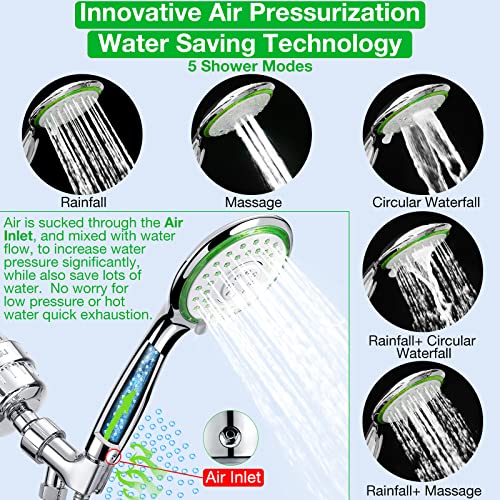 Innovative Air Pressurization
Water Saving Technology
5 Shower Modes

Rainfall

Massage

Circular Waterfall

Air is sucked through the Air Inlet, and mixed with water flow, to increase water pressure significantly, while also save lots of water. No worry for low pressure or hot water quick exhaustion.

Rainfall+ Circular Waterfall

Air Inlet

Rainfall+ Massage