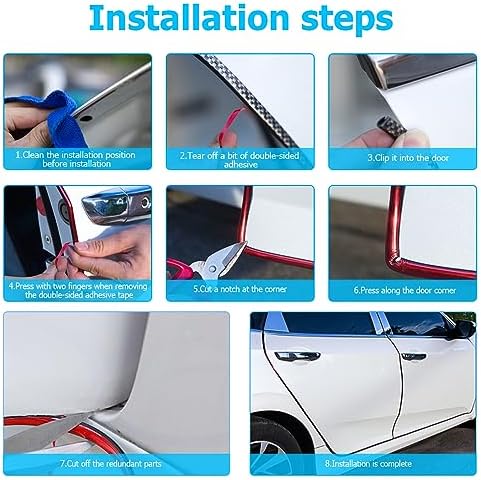 Installation steps

1.Clean the installation position before installation

2.Tear off a bit of double-sided adhesive

3.Clip it into the door

4.Press with two fingers when removing the double-sided adhesive tape

5.Cut a notch at the corner

6.Press along the door corner

7.Cut off the redundant parts

8.Installation is complete