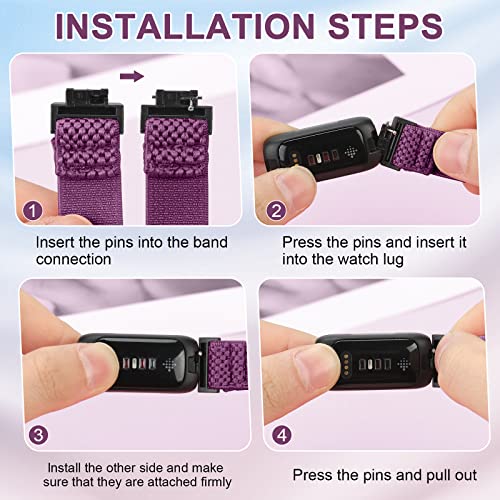 INSTALLATION STEPS

1

Insert the pins into the band connection

2

Press the pins and insert it into the watch lug

3

Install the other side and make sure that they are attached firmly

4

Press the pins and pull out