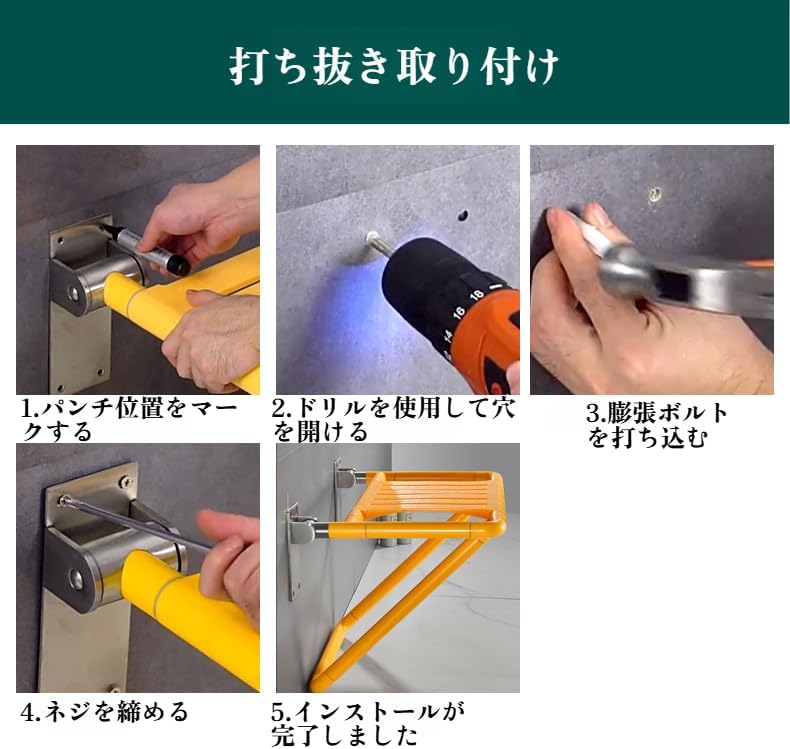 打ち抜き取り付け

1.パンチ位置をマークする

2.ドリルを使用して穴を開ける

3.膨張ボルトを打ち込む

4.ネジを締める

5.インストールが完了しました