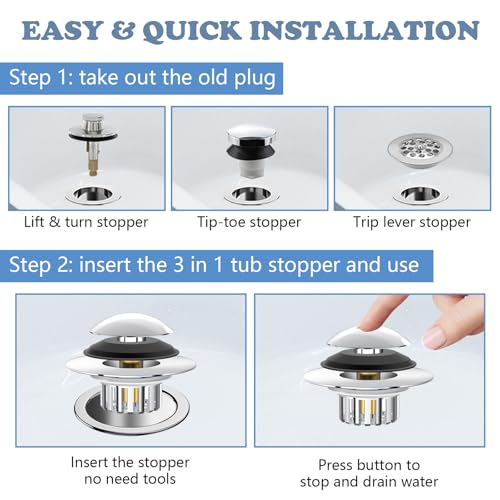 EASY & QUICK INSTALLATION

Step 1: take out the old plug

Lift & turn stopper

Tip-toe stopper

Trip lever stopper

Step 2: insert the 3 in 1 tub stopper and use

Insert the stopper no need tools

Press button to stop and drain water