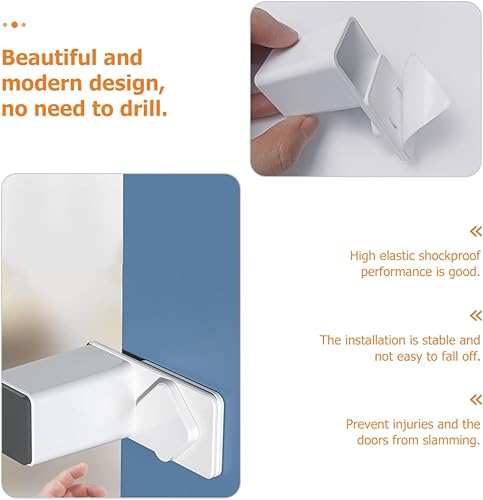 Beautiful and modern design, no need to drill.

«

High elastic shockproof performance is good.

«

The installation is stable and not easy to fall off.

«

Prevent injuries and the doors from slamming.