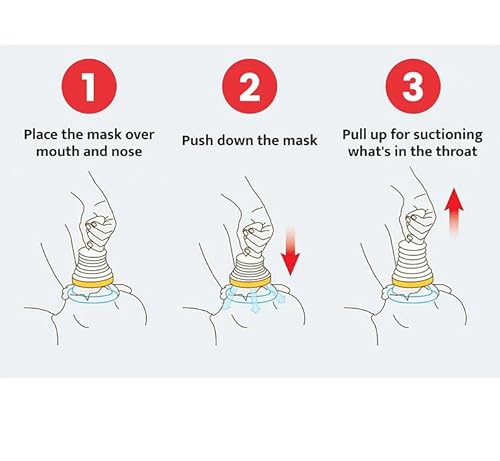 1

Place the mask over mouth and nose

2

Push down the mask

3

Pull up for suctioning what's in the throat