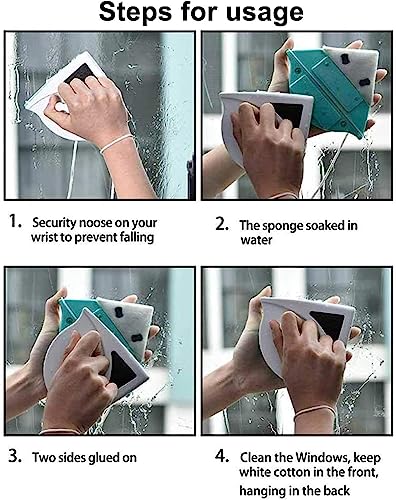 Steps for usage

1. Security noose on your wrist to prevent falling

2. The sponge soaked in water

3. Two sides glued on

4. Clean the Windows, keep white cotton in the front, hanging in the back