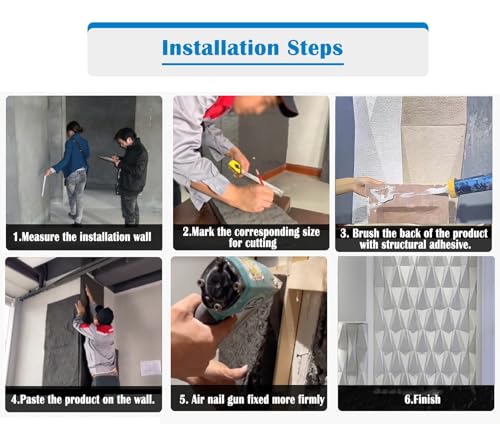 Installation Steps

1.Measure the installation wall

2.Mark the corresponding size for cutting

3. Brush the back of the product with structural adhesive.

4.Paste the product on the wall.

5. Air nail gun fixed more firmly

6.Finish