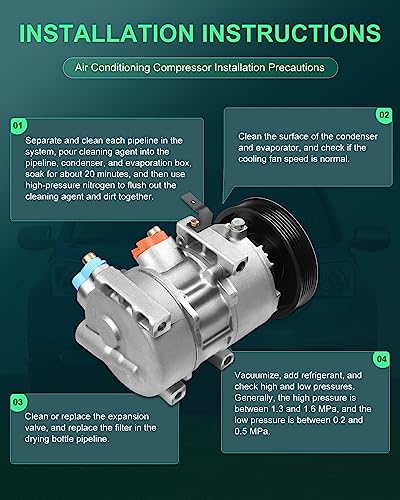 INSTALLATION INSTRUCTIONS

Air Conditioning Compressor Installation Precautions

01

Separate and clean each pipeline in the system, pour cleaning agent into the pipeline, condenser, and evaporation box, soak for about 20 minutes, and then use high-pressure nitrogen to flush out the cleaning agent and dirt together.

02

Clean the surface of the condenser and evaporator, and check if the cooling fan speed is normal.

03

Clean or replace the expansion valve, and replace the filter in the drying bottle pipeline.

04

Vacuumize, add refrigerant, and check high and low pressures. Generally, the high pressure is between 1.3 and 1.6 MPa, and the low pressure is between 0.2 and 0.5 MPa.