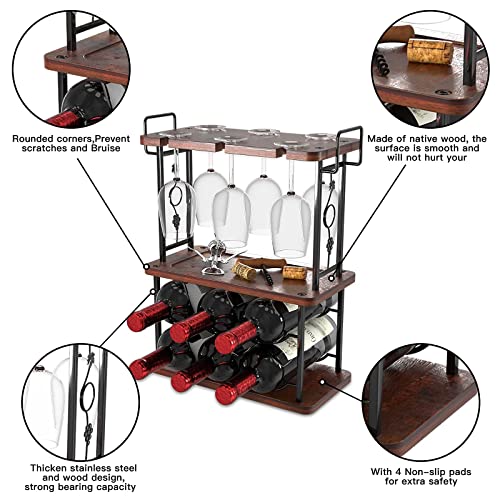 Rounded corners,Prevent scratches and Bruise

Made of native wood, the surface is smooth and will not hurt your

Thicken stainless steel and wood design, strong bearing capacity

With 4 Non-slip pads for extra safety