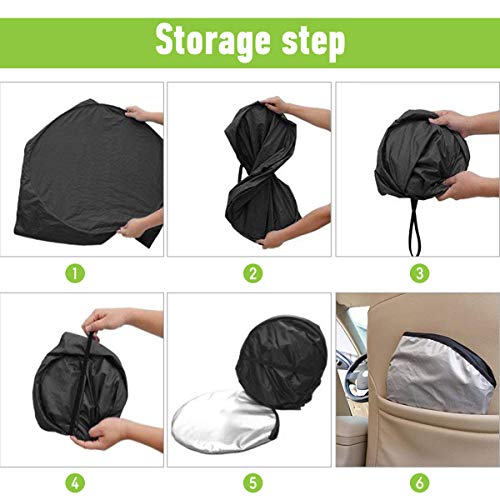 Storage step

1

2

3

4

5

6