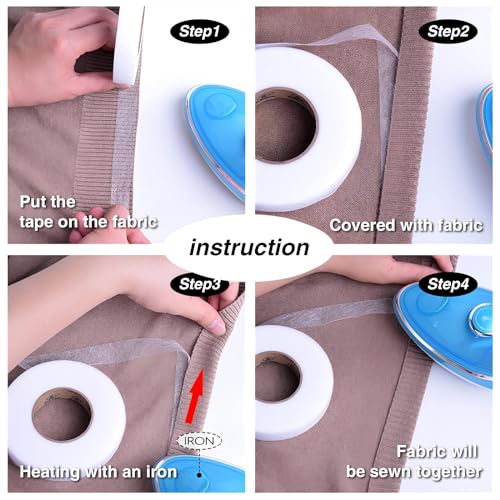 Step1

Put the tape on the fabric

Step2

Covered with fabric

instruction

Step3

IRON

Heating with an iron

Step4

Fabric will be sewn together