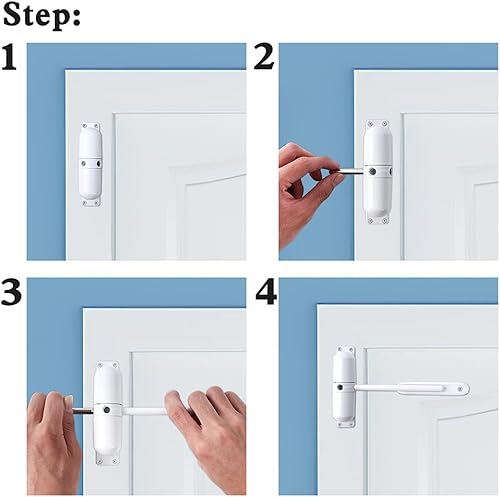 Step:

1

2

3

4