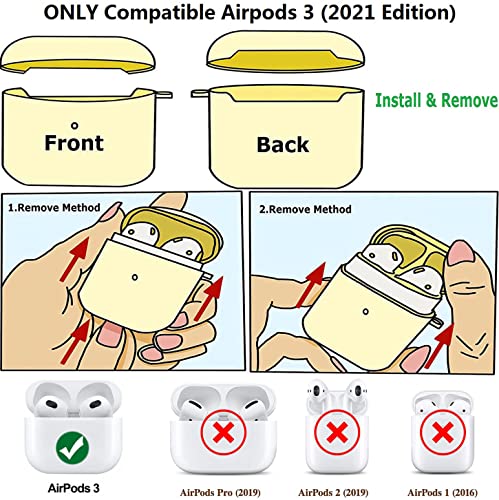 ONLY Compatible Airpods 3 (2021 Edition)

Front

Back

Install & Remove

1.Remove Method

2.Remove Method

AirPods 3

AirPods Pro (2019)

AirPods 2 (2019)

AirPods 1 (2016)